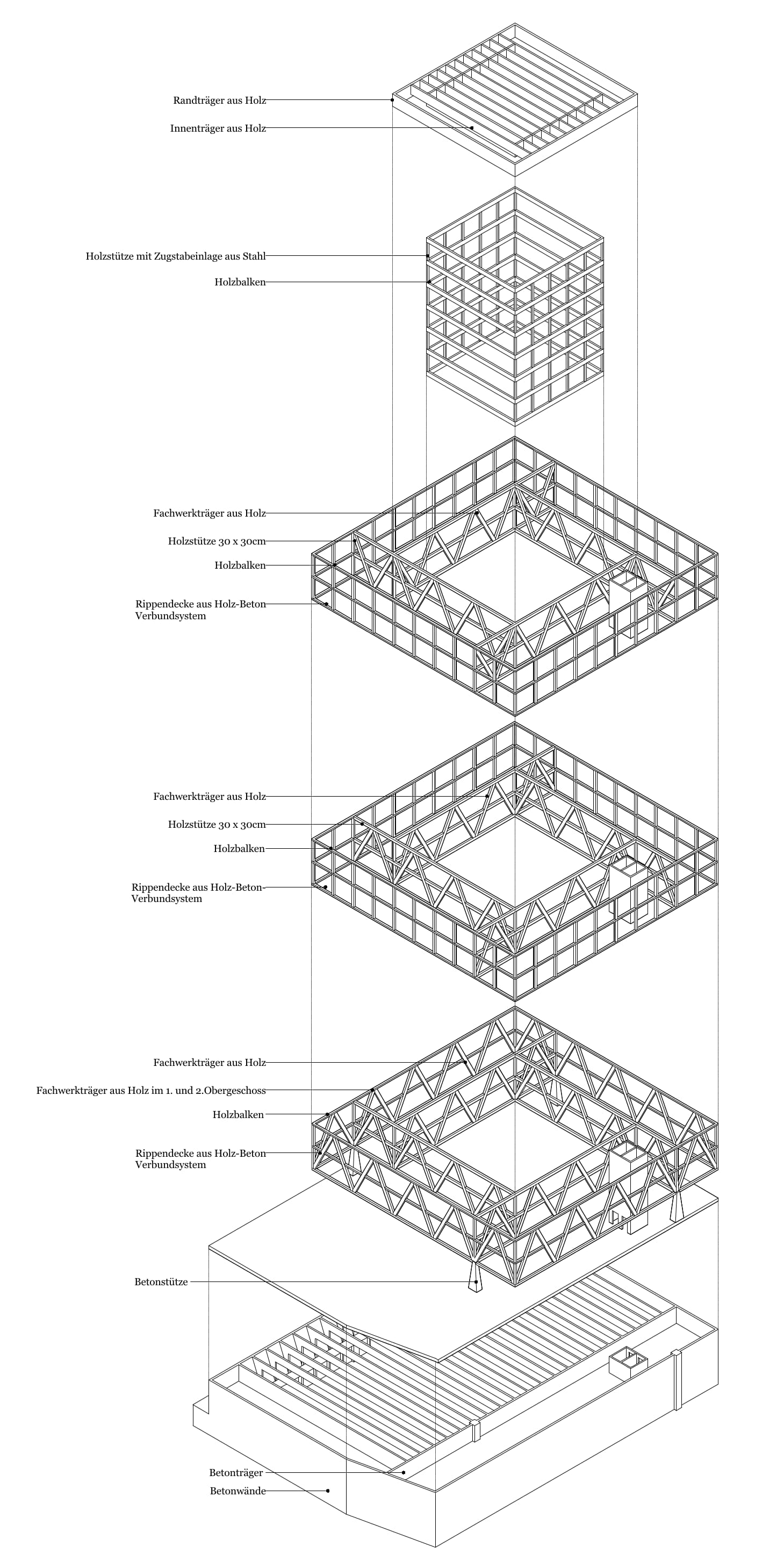 Randträger aus Holz
Innenträger aus Holz

Holzstütze mit Zugstabeinlage aus Stahl
Holzbalken

Fachwerkträger aus Holz
Holzstütze 30 x 30cm
Holzbalken
Rippendecke aus Holz-Beton Verbundsystem

Fachwerkträger aus Holz
Holzstütze 30 x 30cm
Holzbalken
Rippendecke aus Holz-Beton-Verbundsystem

Fachwerkträger aus Holz
Fachwerkträger aus Holz im 1. und 2.Obergeschoss
Holzbalken
Rippendecke aus Holz-Beton Verbundsystem

Betonstütze

Betonträger
Betonwände